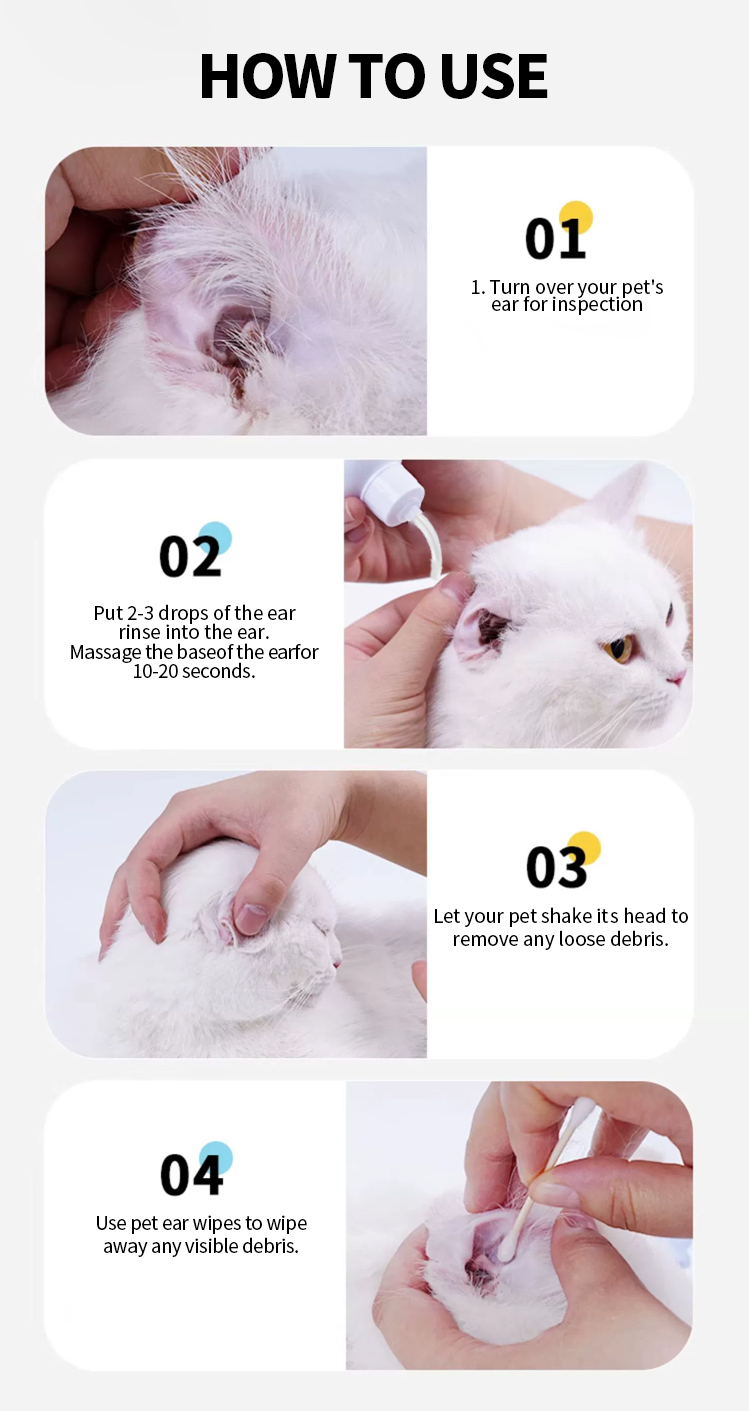 HOW TO USE

01

1. Turn over your pet's ear for inspection

02

Put 2-3 drops of the ear rinse into the ear. Massage the baseof the earfor 10-20 seconds.

03

Let your pet shake its head to remove any loose debris.

04

Use pet ear wipes to wipe away any visible debris.