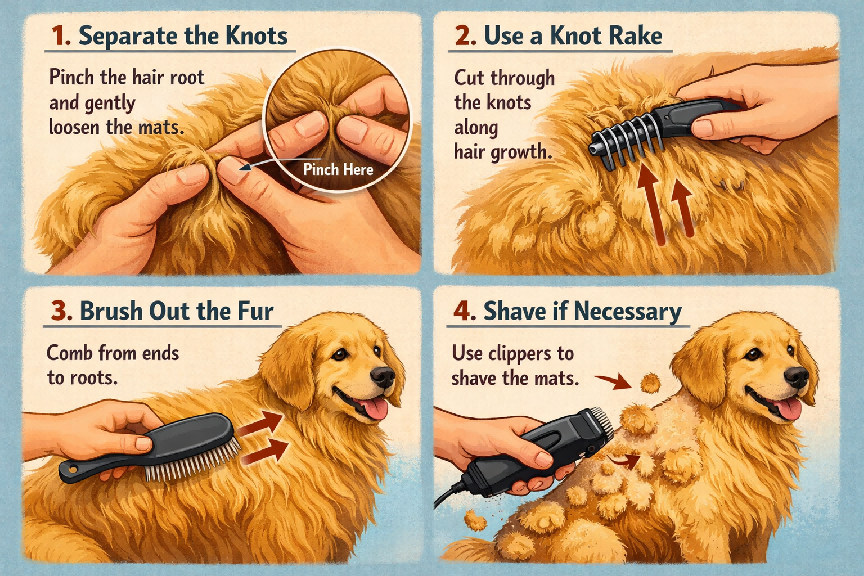 1. Separate the Knots

Pinch the hair root and gently loosen the mats.

Pinch Here

2. Use a Knot Rake

Cut through the knots along hair growth.

3. Brush Out the Fur

Comb from ends to roots.

4. Shave if Necessary

Use clippers to shave the mats.