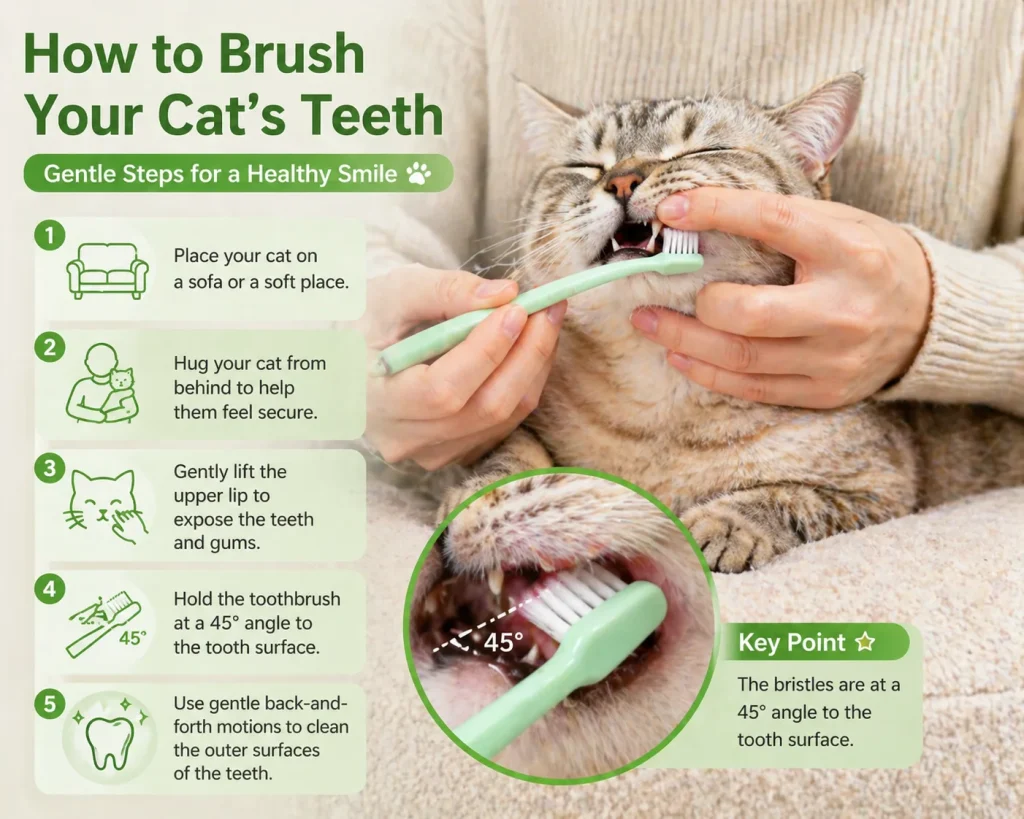 How to Brush Your Cat's Teeth

Gentle Steps for a Healthy Smile

1
Place your cat on a sofa or a soft place.

2
Hug your cat from behind to help them feel secure.

3
Gently lift the upper lip to expose the teeth and gums.

4
45°
Hold the toothbrush at a 45° angle to the tooth surface.

5
Use gentle back-and-forth motions to clean the outer surfaces of the teeth.

45°

Key Point
The bristles are at a 45° angle to the tooth surface.