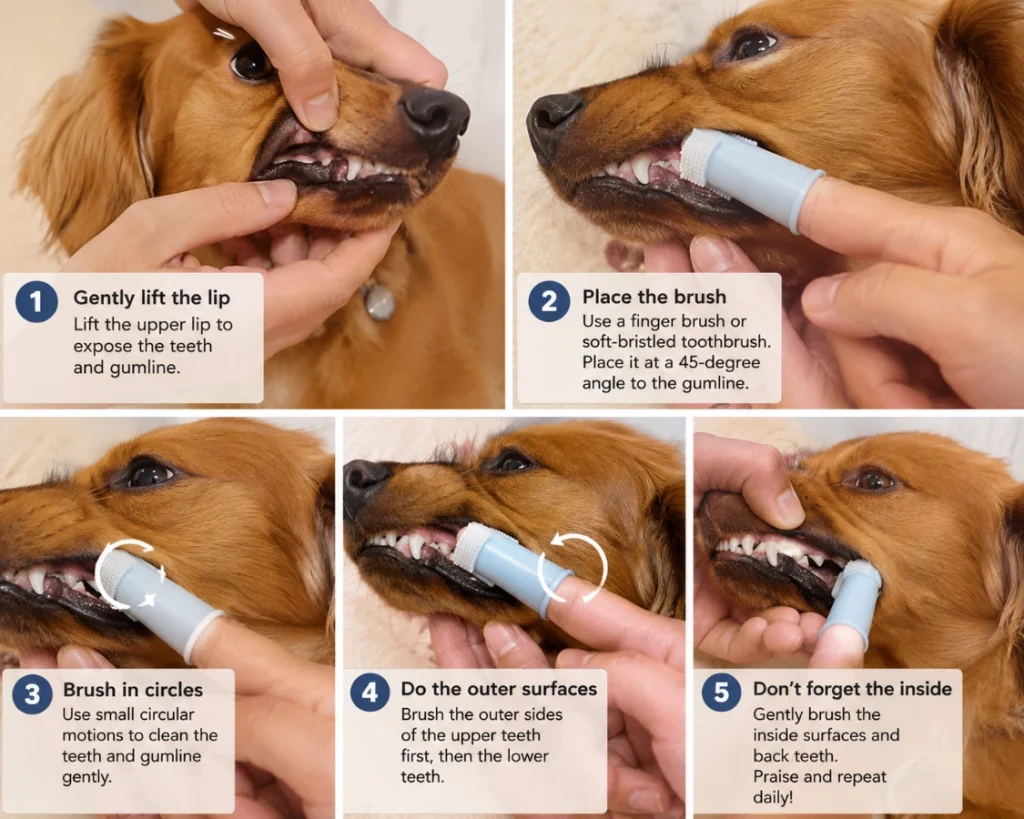 1 Gently lift the lip
Lift the upper lip to expose the teeth and gumline.

2 Place the brush
Use a finger brush or soft-bristled toothbrush. Place it at a 45-degree angle to the gumline.

3 Brush in circles
Use small circular motions to clean the teeth and gumline gently.

4 Do the outer surfaces
Brush the outer sides of the upper teeth first, then the lower teeth.

5 Don't forget the inside
Gently brush the inside surfaces and back teeth.
Praise and repeat daily!