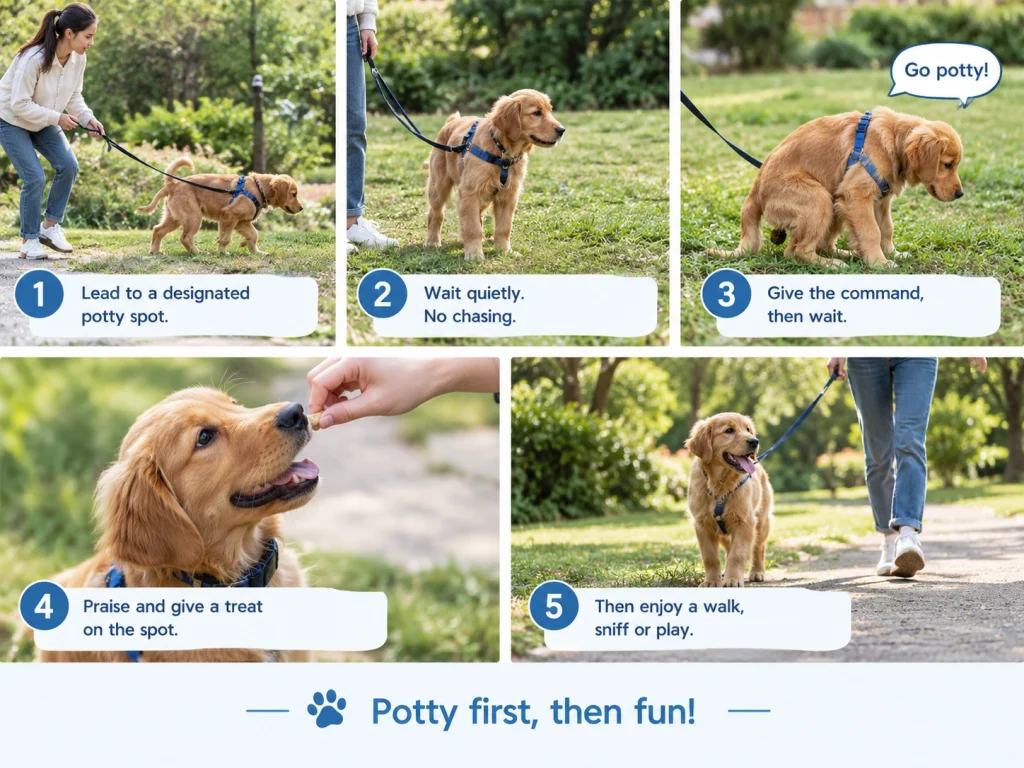 1 Lead to a designated potty spot.

2 Wait quietly. No chasing.

Go potty!

3 Give the command, then wait.

4 Praise and give a treat on the spot.

5 Then enjoy a walk, sniff or play.

Potty first, then fun!